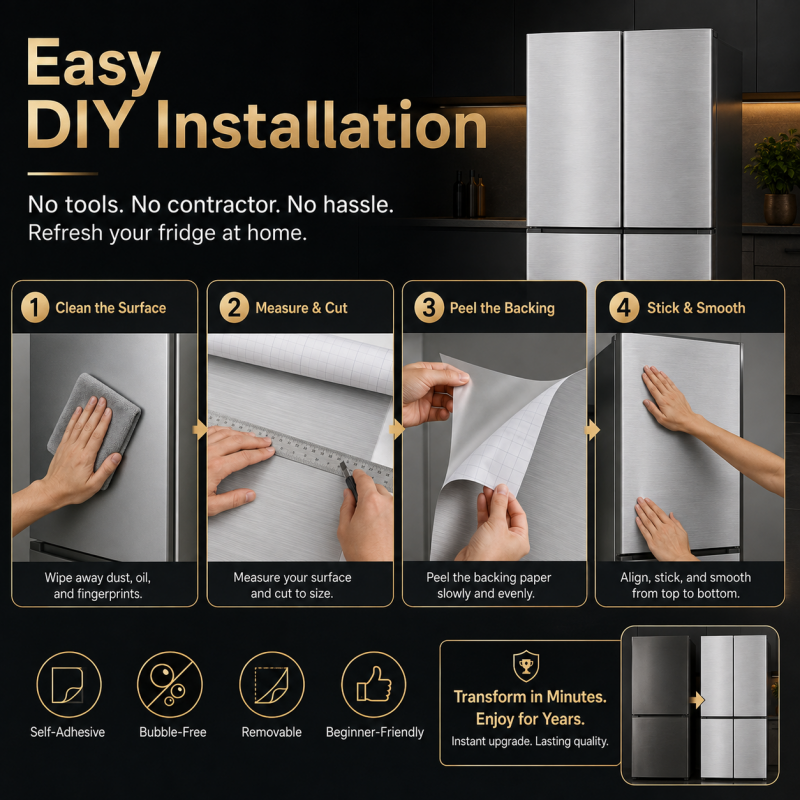 Easy
DIY Installation

No tools. No contractor. No hassle.
Refresh your fridge at home.

1 Clean the Surface

Wipe away dust, oil, and fingerprints.

2 Measure & Cut

Measure your surface and cut to size.

3 Peel the Backing

Peel the backing paper slowly and evenly.

4 Stick & Smooth

Align, stick, and smooth from top to bottom.

Self-Adhesive

Bubble-Free

Removable

Beginner-Friendly

Transform in Minutes.
Enjoy for Years.
Instant upgrade. Lasting quality.