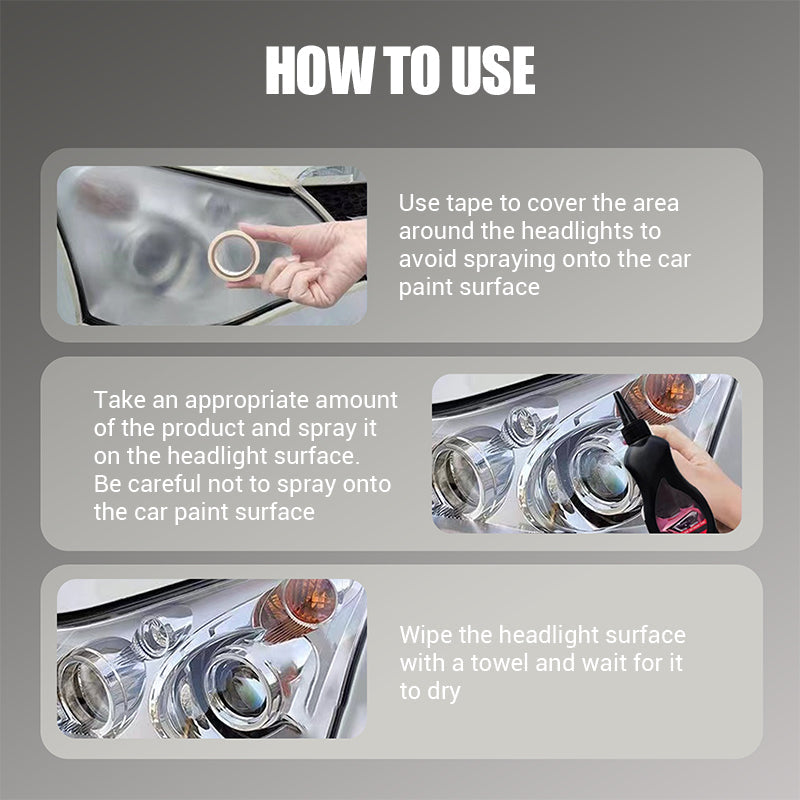 HOW TO USE

Use tape to cover the area around the headlights to avoid spraying onto the car paint surface

Take an appropriate amount of the product and spray it on the headlight surface. Be careful not to spray onto the car paint surface

Wipe the headlight surface with a towel and wait for it to dry