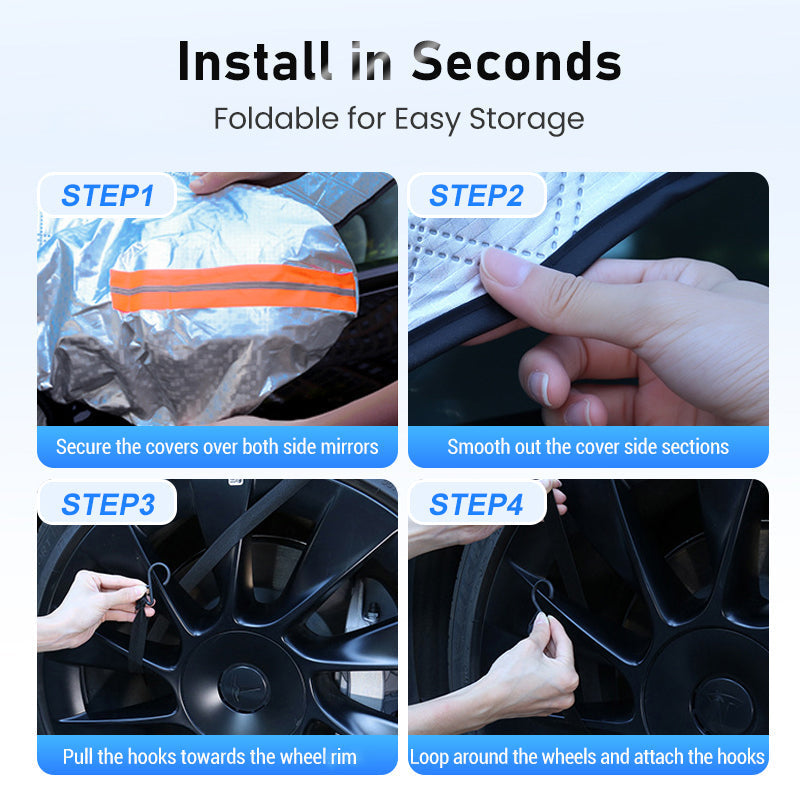 Install in Seconds

Foldable for Easy Storage

STEP1

Secure the covers over both side mirrors

STEP2

Smooth out the cover side sections

STEP3

Pull the hooks towards the wheel rim

STEP4

Loop around the wheels and attach the hooks