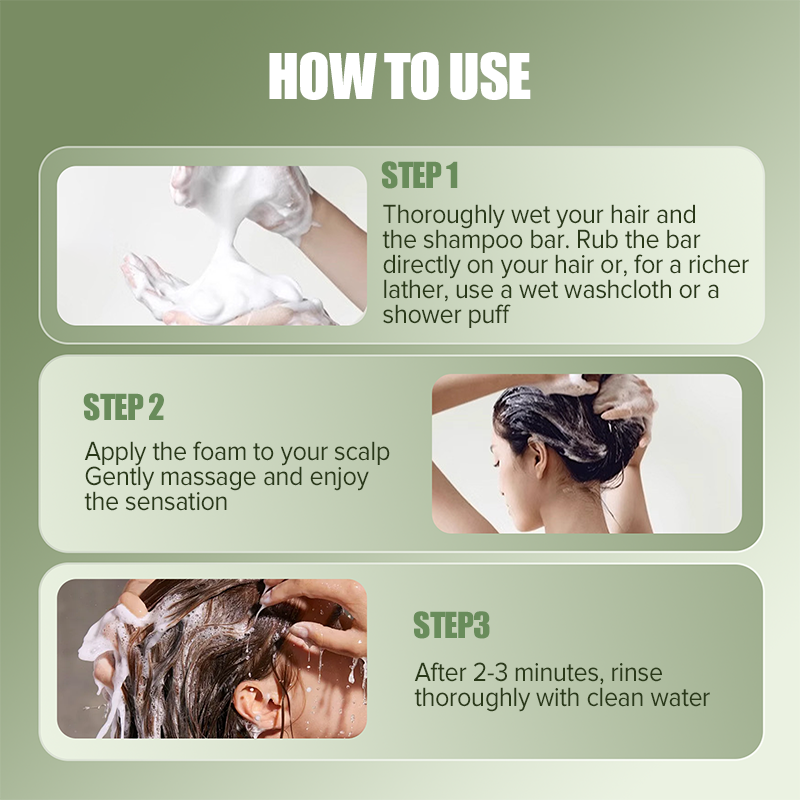 HOW TO USE

STEP 1

Thoroughly wet your hair and the shampoo bar. Rub the bar directly on your hair or, for a richer lather, use a wet washcloth or a shower puff

STEP 2

Apply the foam to your scalp
Gently massage and enjoy the sensation

STEP3

After 2-3 minutes, rinse thoroughly with clean water