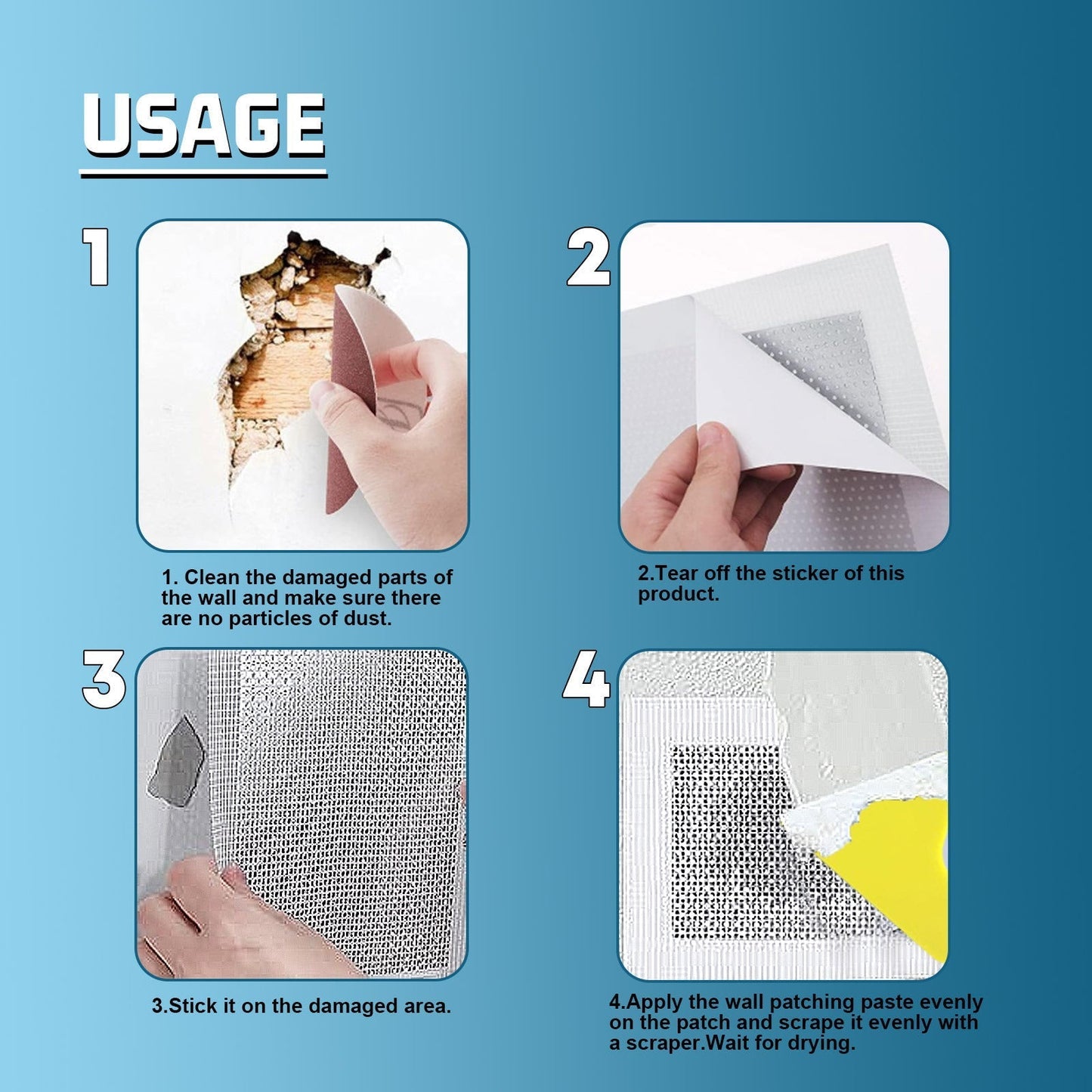 USAGE

1

1. Clean the damaged parts of the wall and make sure there are no particles of dust.

2

2.Tear off the sticker of this product.

3

3.Stick it on the damaged area.

4

4.Apply the wall patching paste evenly on the patch and scrape it evenly with a scraper.Wait for drying.