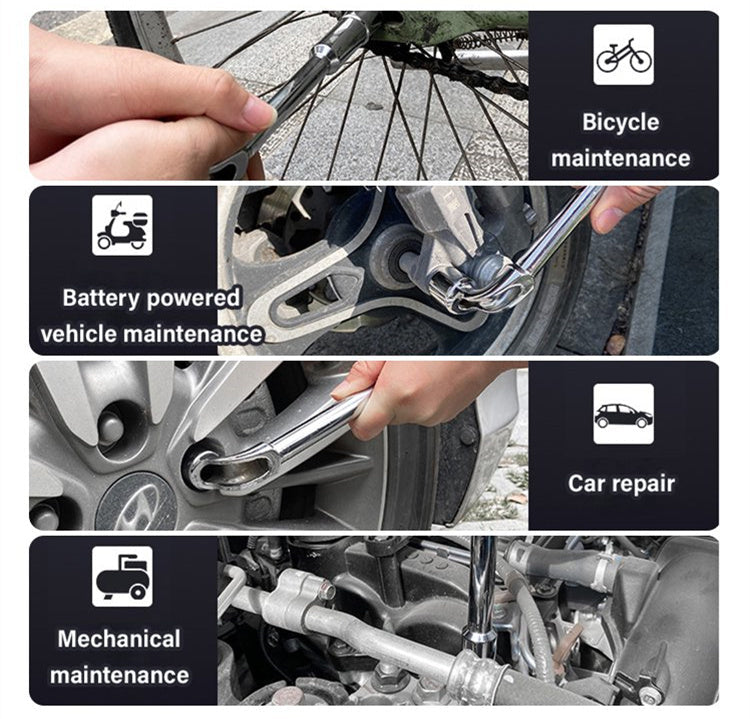 Bicycle maintenance

Battery powered vehicle maintenance

Car repair

Mechanical maintenance