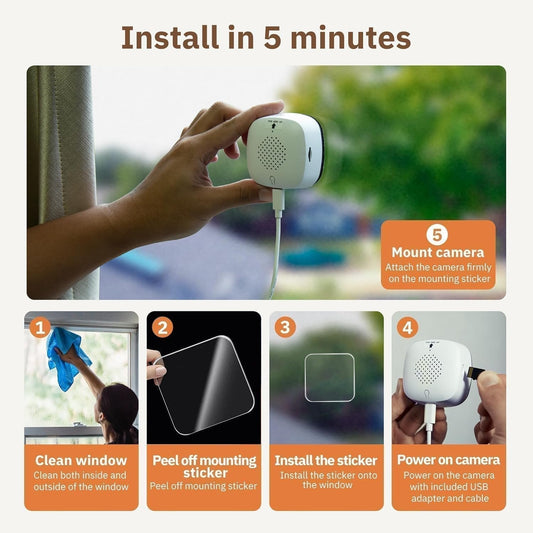 Install in 5 minutes

5
Mount camera
Attach the camera firmly on the mounting sticker

1
Clean window
Clean both inside and outside of the window

2
Peel off mounting sticker
Peel off mounting sticker

3
Install the sticker
Install the sticker onto the window

4
Power on camera
Power on the camera with included USB adapter and cable