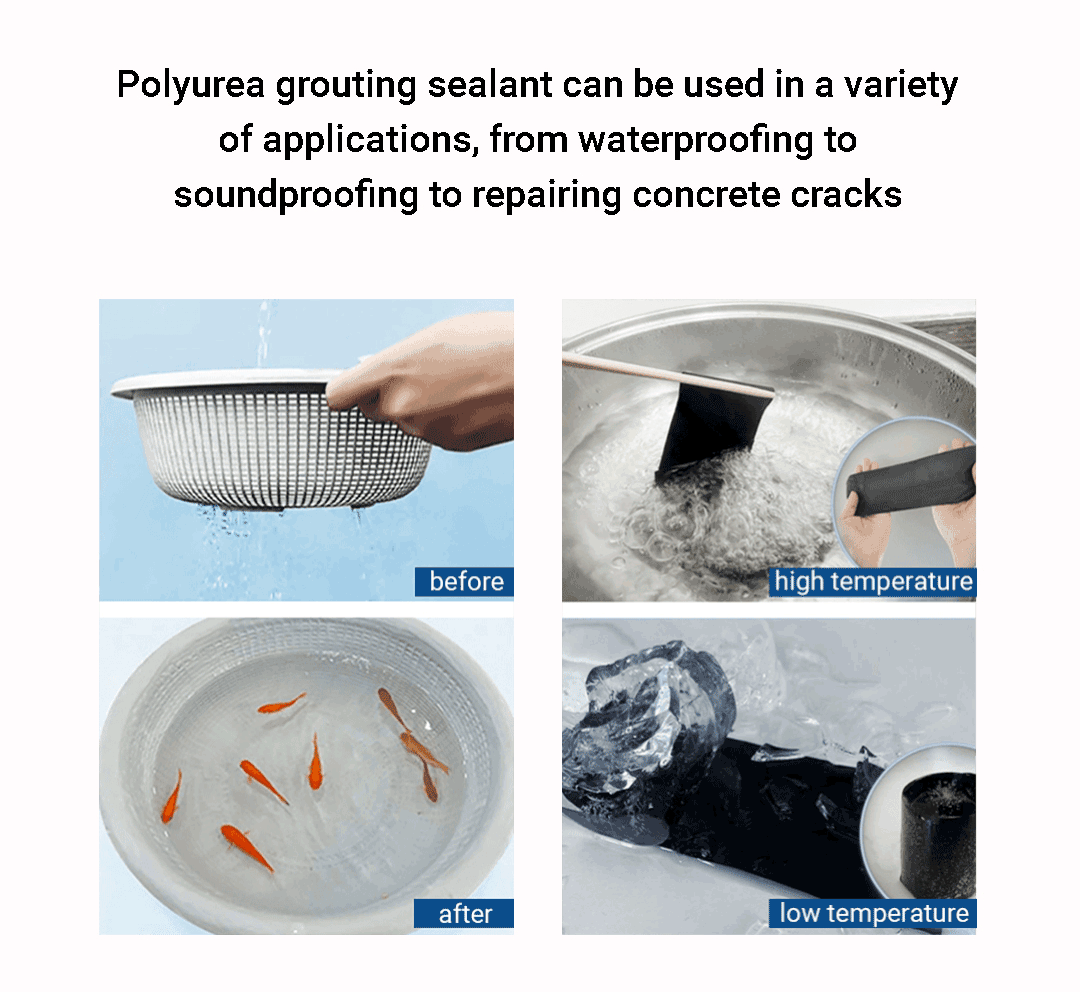 Polyurea grouting sealant can be used in a variety of applications, from waterproofing to soundproofing to repairing concrete cracks

before

high temperature

after

low temperature