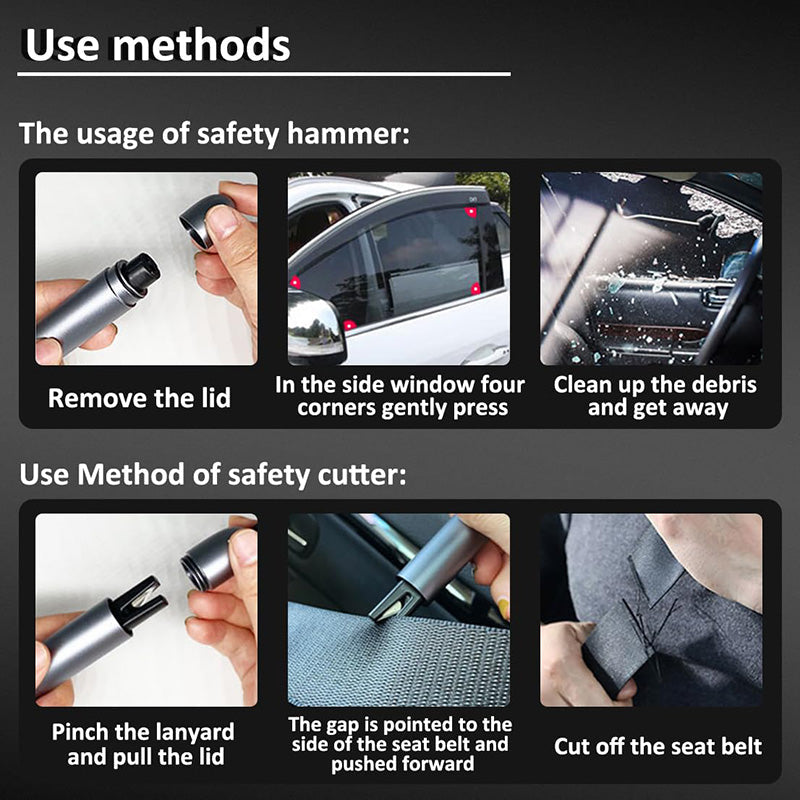 Use methods

The usage of safety hammer:

Remove the lid

In the side window four corners gently press

Clean up the debris and get away

Use Method of safety cutter:

Pinch the lanyard and pull the lid

The gap is pointed to the side of the seat belt and pushed forward

Cut off the seat belt