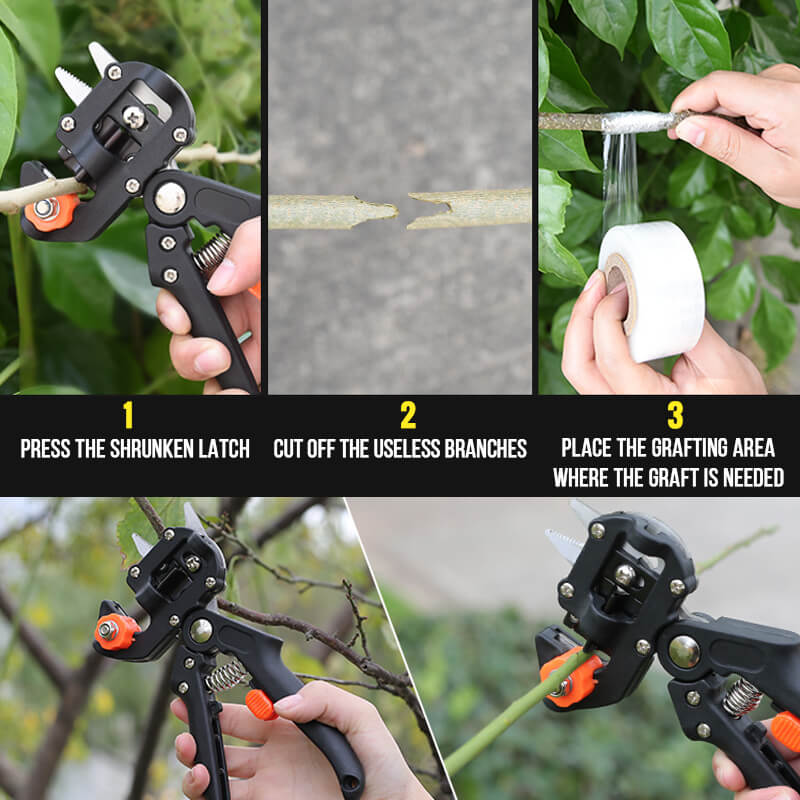 1
PRESS THE SHRUNKEN LATCH

2
CUT OFF THE USELESS BRANCHES

3
PLACE THE GRAFTING AREA WHERE THE GRAFT IS NEEDED