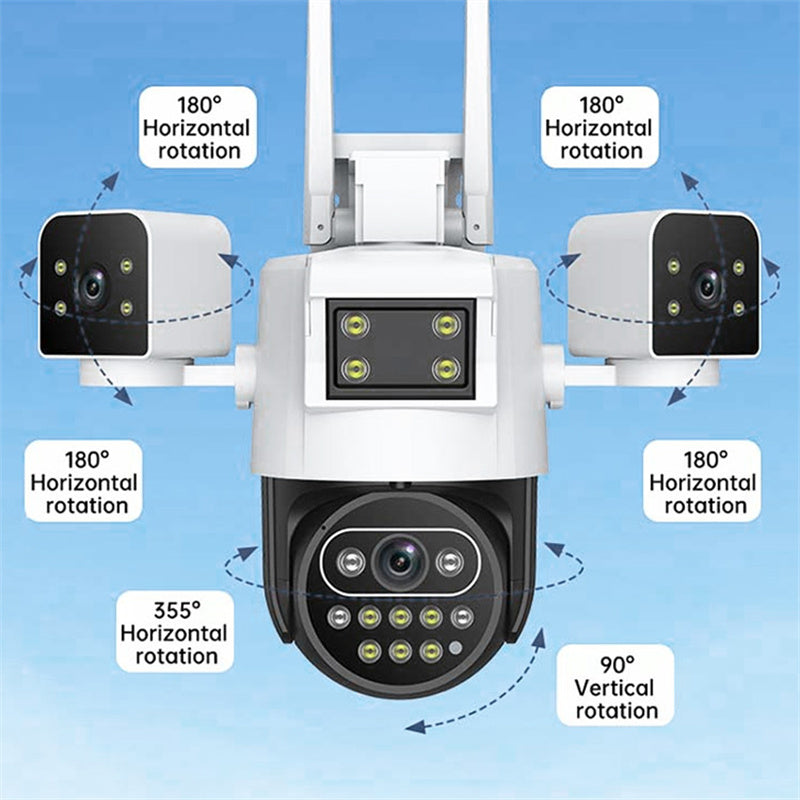 180°
Horizontal
rotation

180°
Horizontal
rotation

180°
Horizontal
rotation

180°
Horizontal
rotation

355°
Horizontal
rotation

90°
Vertical
rotation