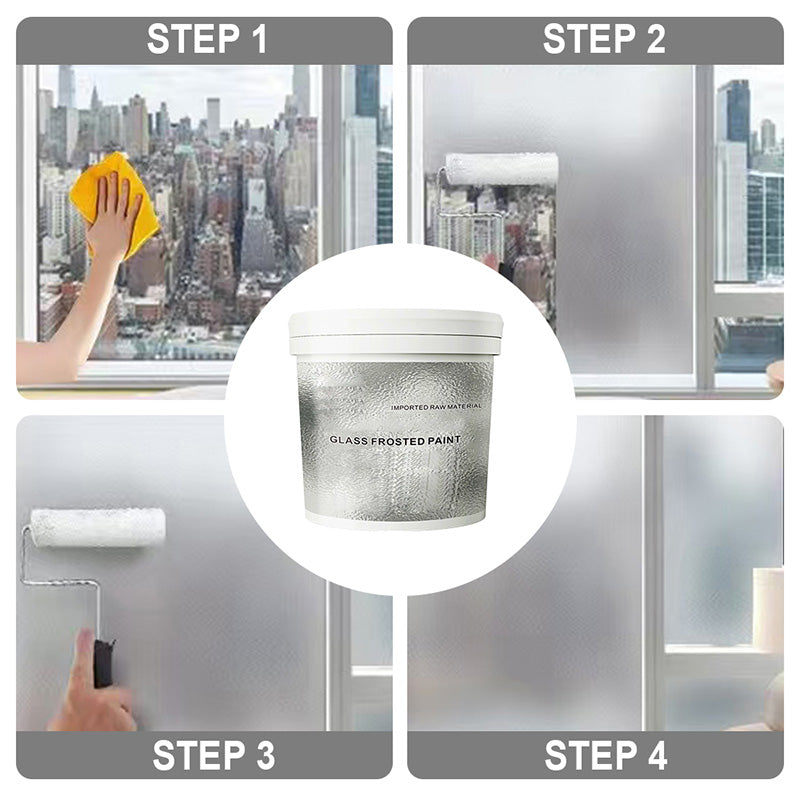 STEP 1

STEP 2

IMPORTED RAW MATERIAL

GLASS FROSTED PAINT

STEP 3

STEP 4