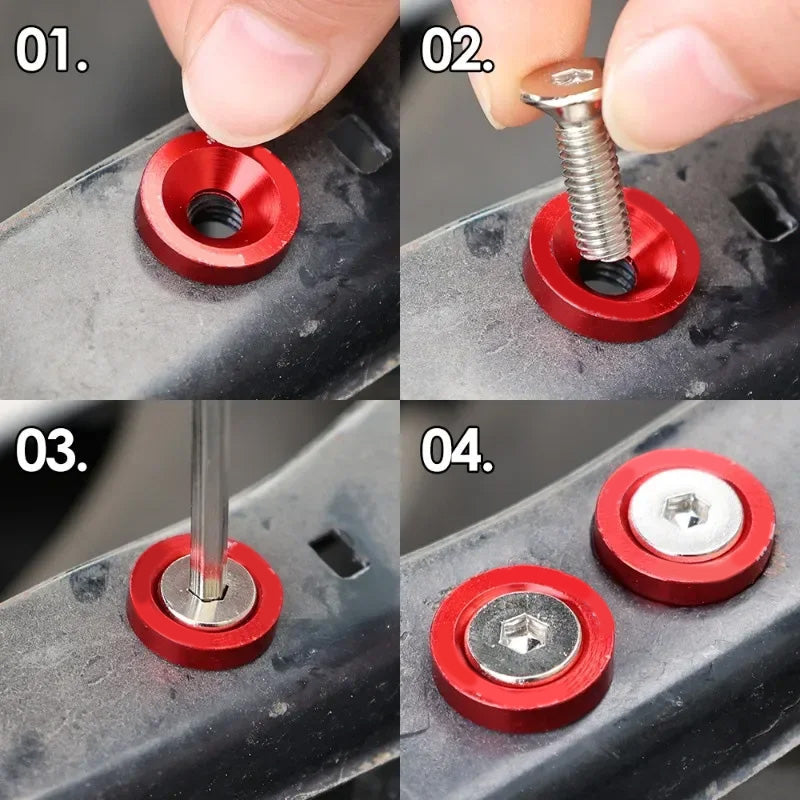 01.

02.

03.

04.