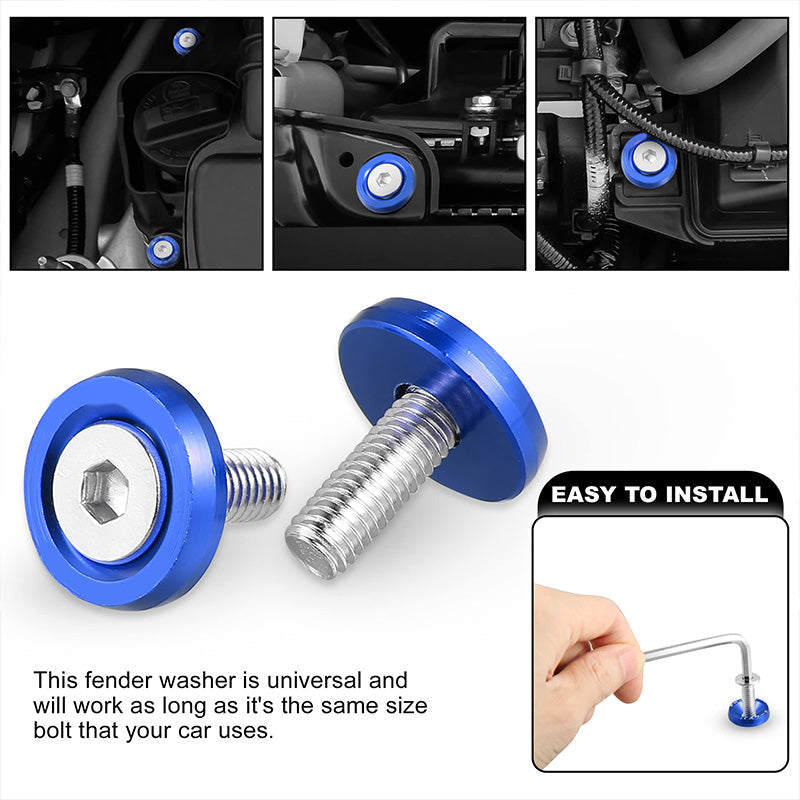 EASY TO INSTALL

This fender washer is universal and will work as long as it's the same size bolt that your car uses.