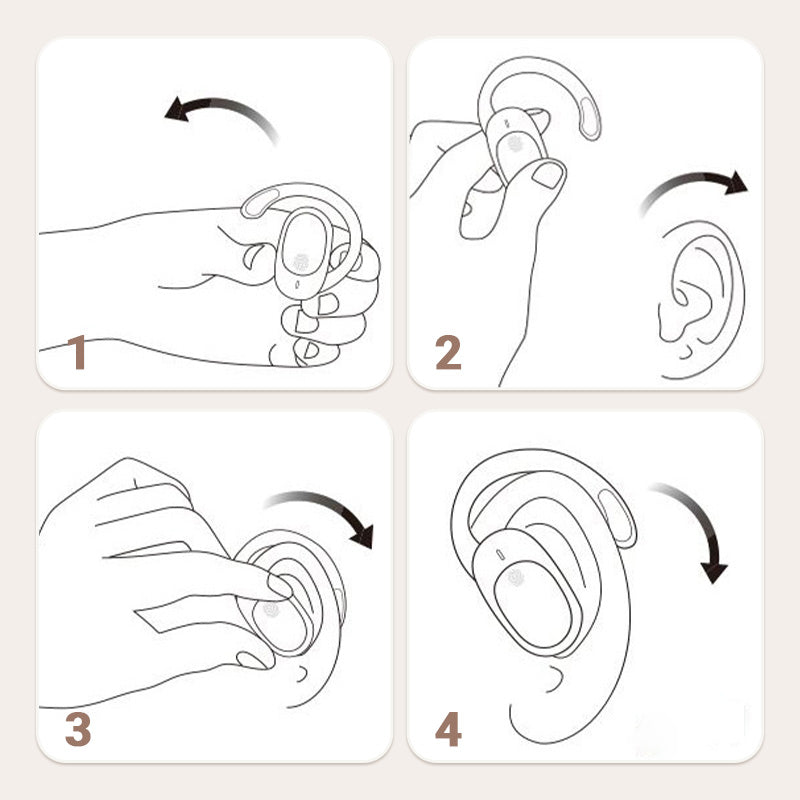 1

2

3

4