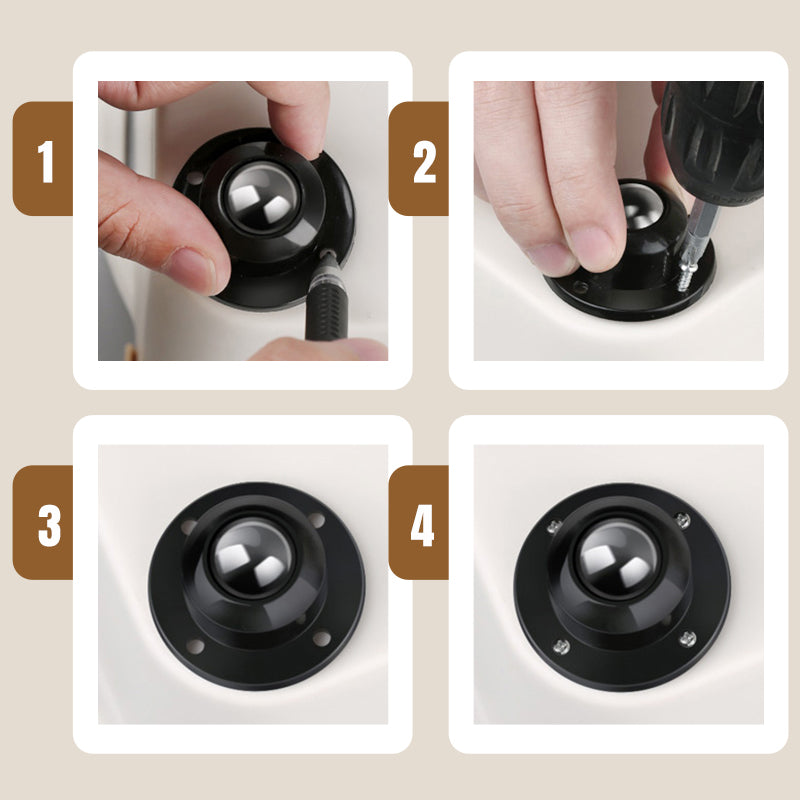 1

2

3

4