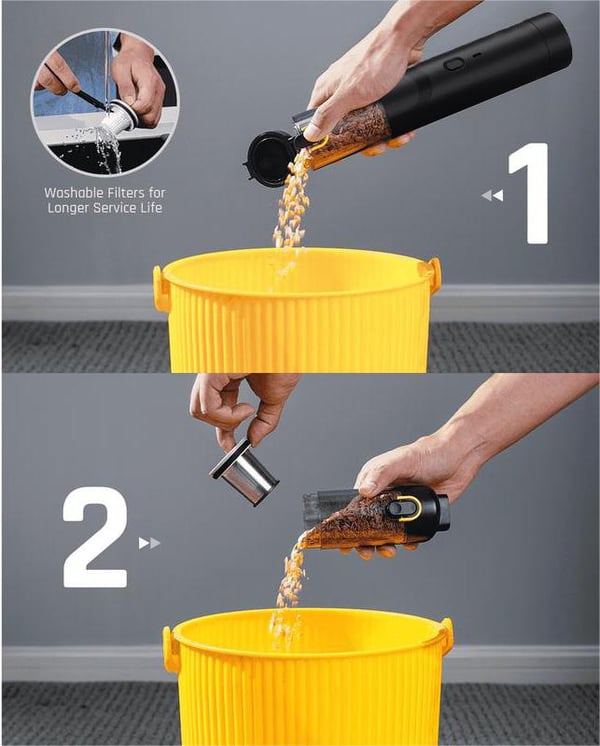 Washable Filters for Longer Service Life

1

2